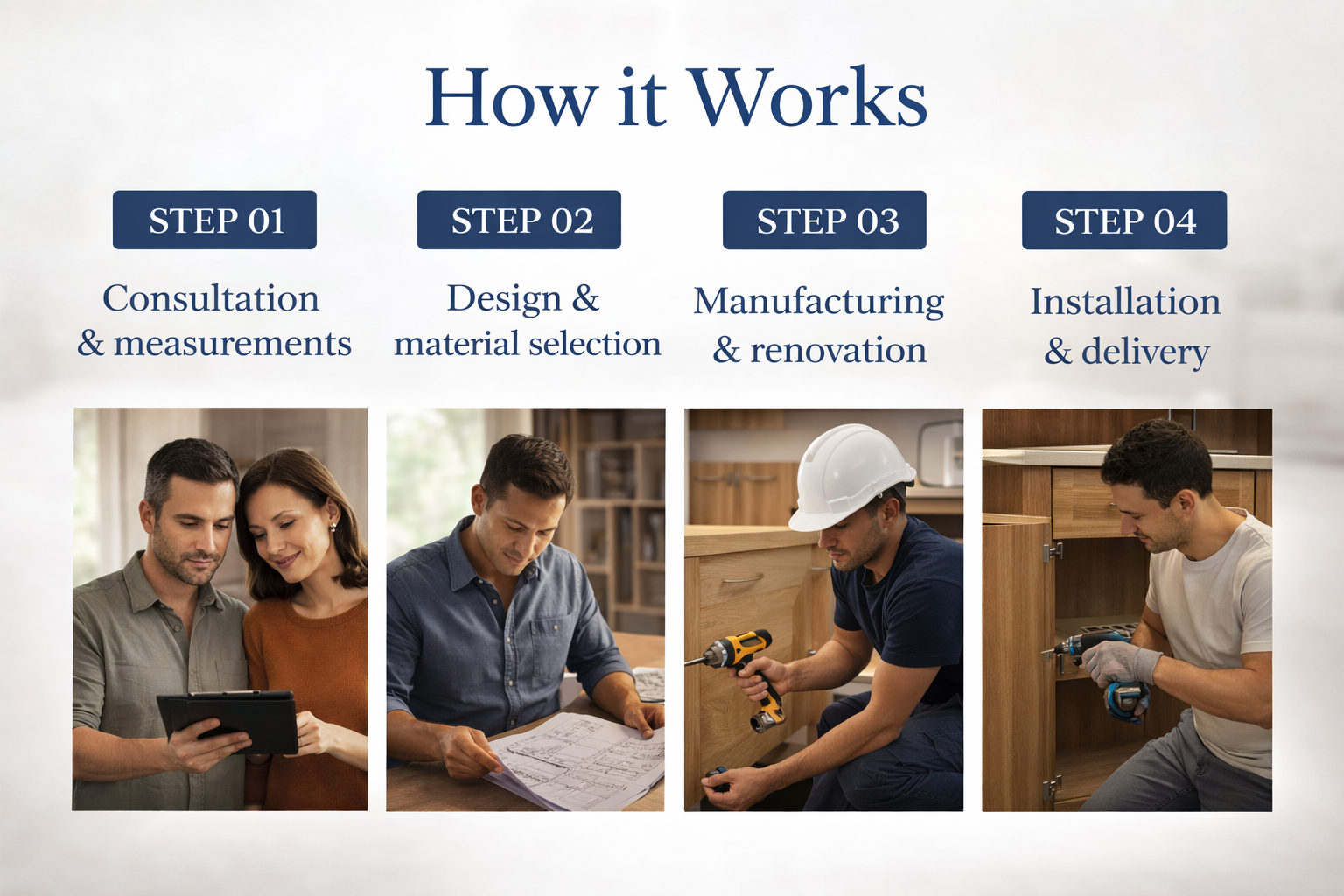 How it Works

STEP 01

Consultation & measurements

STEP 02

Design & material selection

STEP 03

Manufacturing & renovation

STEP 04

Installation & delivery